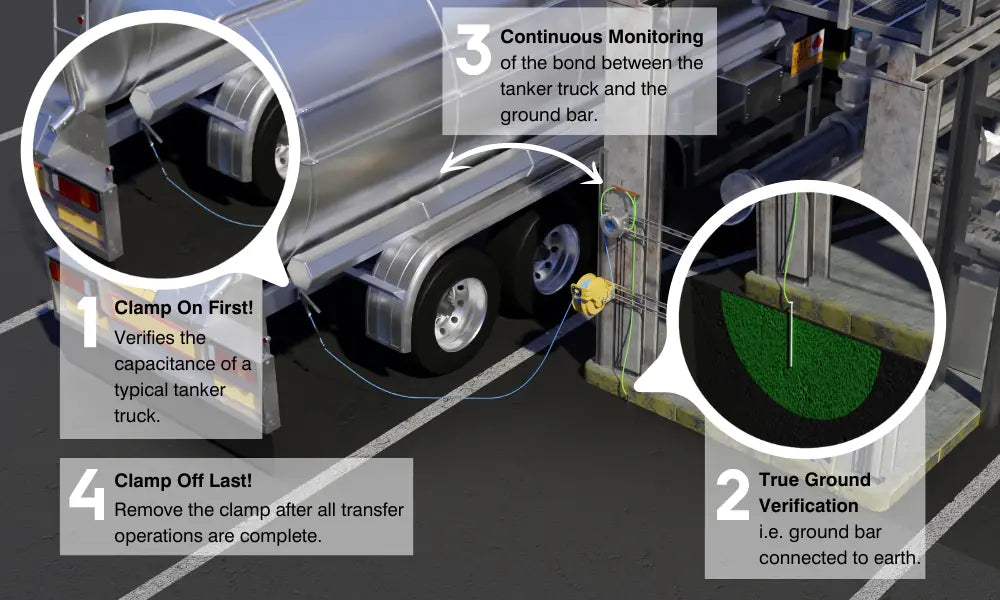 3 Continuous Monitoring of the bond between the tanker truck and the ground bar.

1 Clamp On First! Verifies the capacitance of a typical tanker truck.

4 Clamp Off Last! Remove the clamp after all transfer operations are complete.

2 True Ground Verification i.e. ground bar connected to earth.